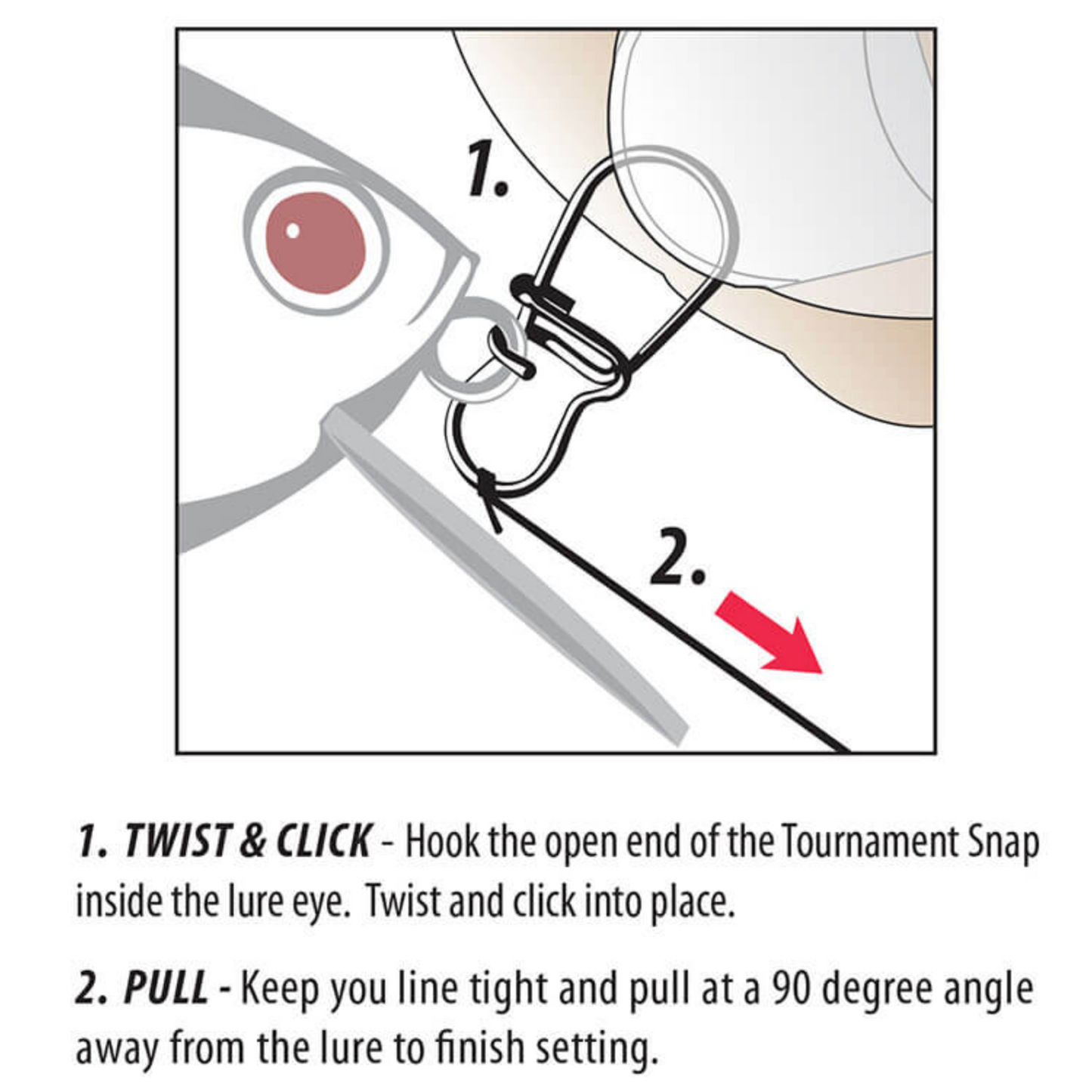 1.

2.

1. TWIST & CLICK - Hook the open end of the Tournament Snap inside the lure eye. Twist and click into place.

2. PULL - Keep you line tight and pull at a 90 degree angle away from the lure to finish setting.